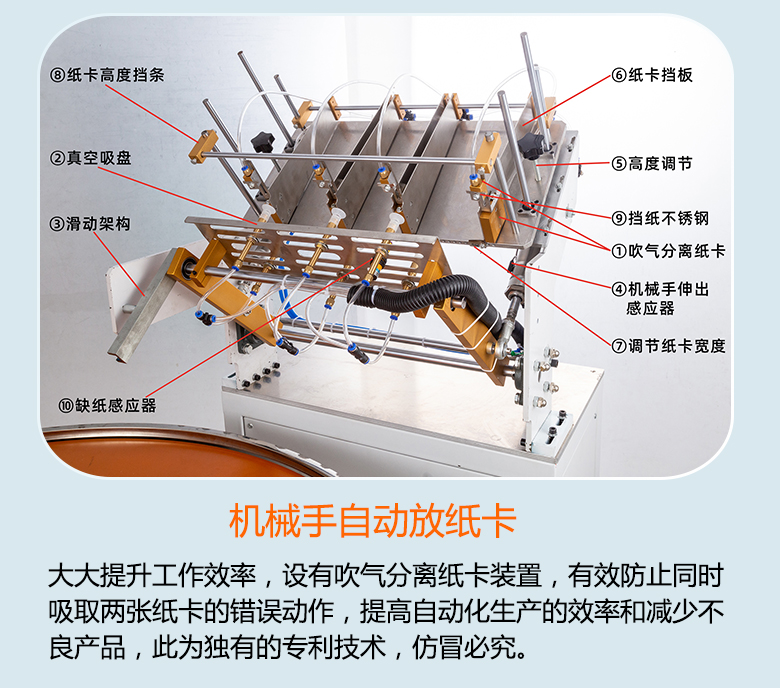 ⑧纸卡高度挡条

②真空吸盘

③滑动架构

⑩缺纸感应器

⑥纸卡挡板

⑤高度调节

⑨挡纸不锈钢

①吹气分离纸卡

④机械手伸出感应器

⑦调节纸卡宽度

机械手自动放纸卡

大大提升工作效率，设有吹气分离纸卡装置，有效防止同时吸取两张纸卡的错误动作，提高自动化生产的效率和减少不良产品，此为独有的专利技术，仿冒必究。